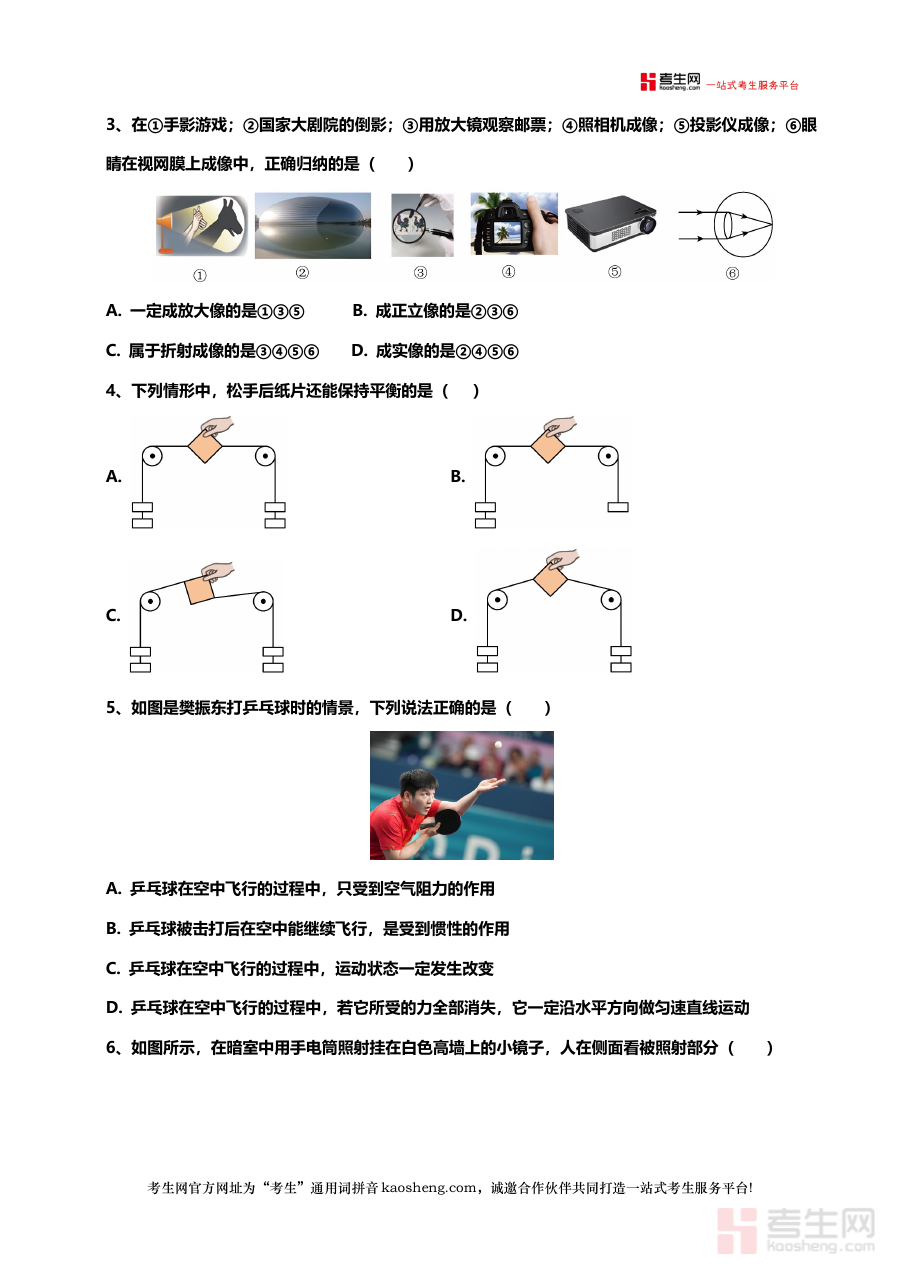 考生网 kaosheng.com 一站式考生服务平台

3、在①手影游戏；②国家大剧院的倒影；③用放大镜观察邮票；④照相机成像；⑤投影仪成像；⑥眼睛在视网膜上成像中，正确归纳的是（　　）

① ② ③ ④ ⑤ ⑥

A. 一定成放大像的是①③⑤　　B. 成正立像的是②③⑥

C. 属于折射成像的是③④⑤⑥　　D. 成实像的是②④⑤⑥

4、下列情形中，松手后纸片还能保持平衡的是（　　）

A.

B.

C.

D.

5、如图是樊振东打乒乓球时的情景，下列说法正确的是（　　）

A. 乒乓球在空中飞行的过程中，只受到空气阻力的作用

B. 乒乓球被击打后在空中能继续飞行，是受到惯性的作用

C. 乒乓球在空中飞行的过程中，运动状态一定发生改变

D. 乒乓球在空中飞行的过程中，若它所受的力全部消失，它一定沿水平方向做匀速直线运动

6、如图所示，在暗室中用手电筒照射挂在白色高墙上的小镜子，人在侧面看被照射部分（　　）

考生网官方网址为“考生”通用词拼音 kaosheng.com，诚邀合作伙伴共同打造一站式考生服务平台!

考生网 kaosheng.com