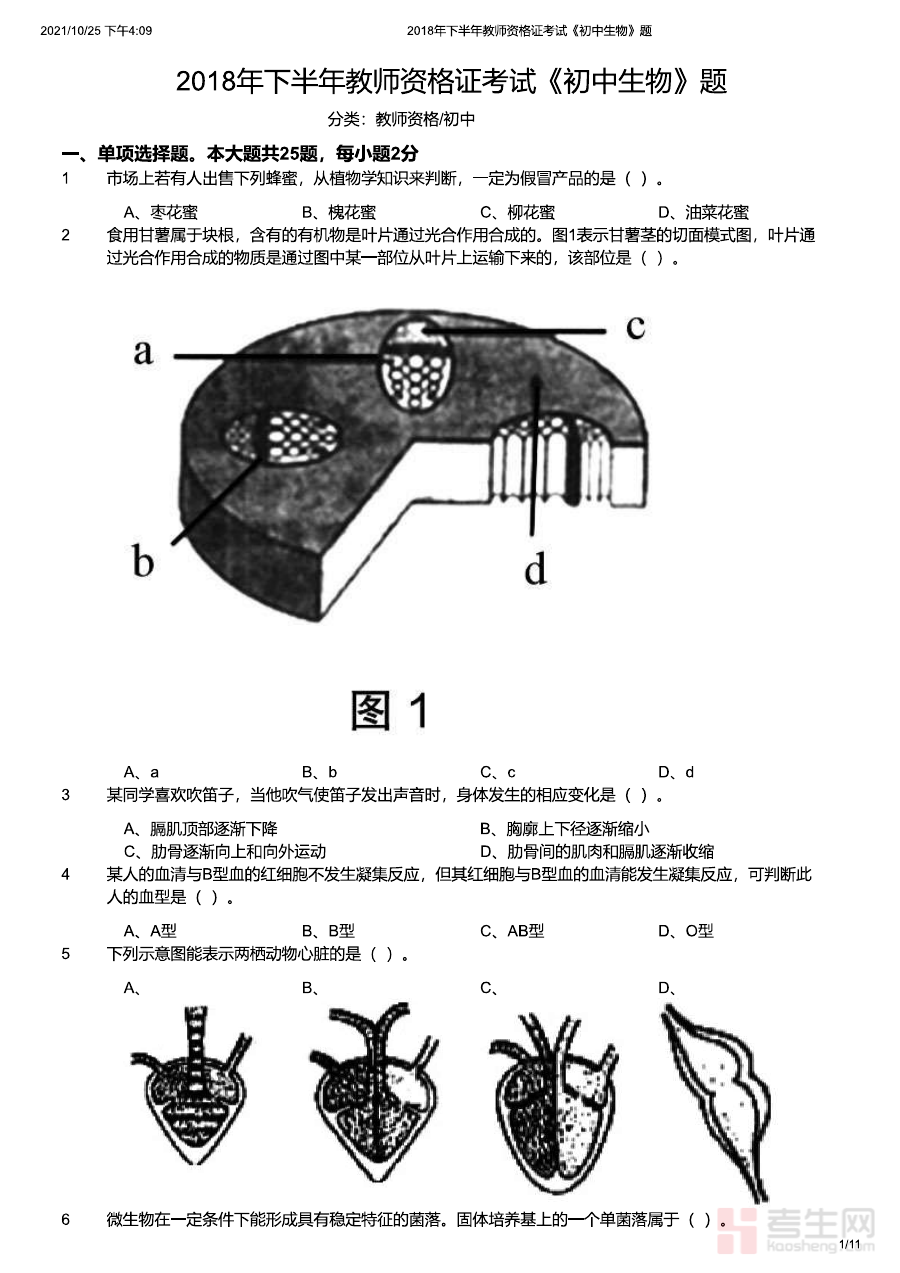 2021/10/25 下午4:09 2018年下半年教师资格证考试《初中生物》题

2018年下半年教师资格证考试《初中生物》题

分类：教师资格/初中

一、单项选择题。本大题共25题，每小题2分

1 市场上若有人出售下列蜂蜜，从植物学知识来判断，一定为假冒产品的是（ ）。

A、枣花蜜 B、槐花蜜 C、柳花蜜 D、油菜花蜜

2 食用甘薯属于块根，含有的有机物是叶片通过光合作用合成的。图1表示甘薯茎的切面模式图，叶片通过光合作用合成的物质是通过图中某一部位从叶片上运输下来的，该部位是（ ）。

a c b d

图 1

A、a B、b C、c D、d

3 某同学喜欢吹笛子，当他吹气使笛子发出声音时，身体发生的相应变化是（ ）。

A、膈肌顶部逐渐下降 B、胸廓上下径逐渐缩小
C、肋骨逐渐向上和向外运动 D、肋骨间的肌肉和膈肌逐渐收缩

4 某人的血清与B型血的红细胞不发生凝集反应，但其红细胞与B型血的血清能发生凝集反应，可判断此人的血型是（ ）。

A、A型 B、B型 C、AB型 D、O型

5 下列示意图能表示两栖动物心脏的是（ ）。

A、 B、 C、 D、

6 微生物在一定条件下能形成具有稳定特征的菌落。固体培养基上的一个单菌落属于（ ）。

考生网 kaosheng.com

1/11