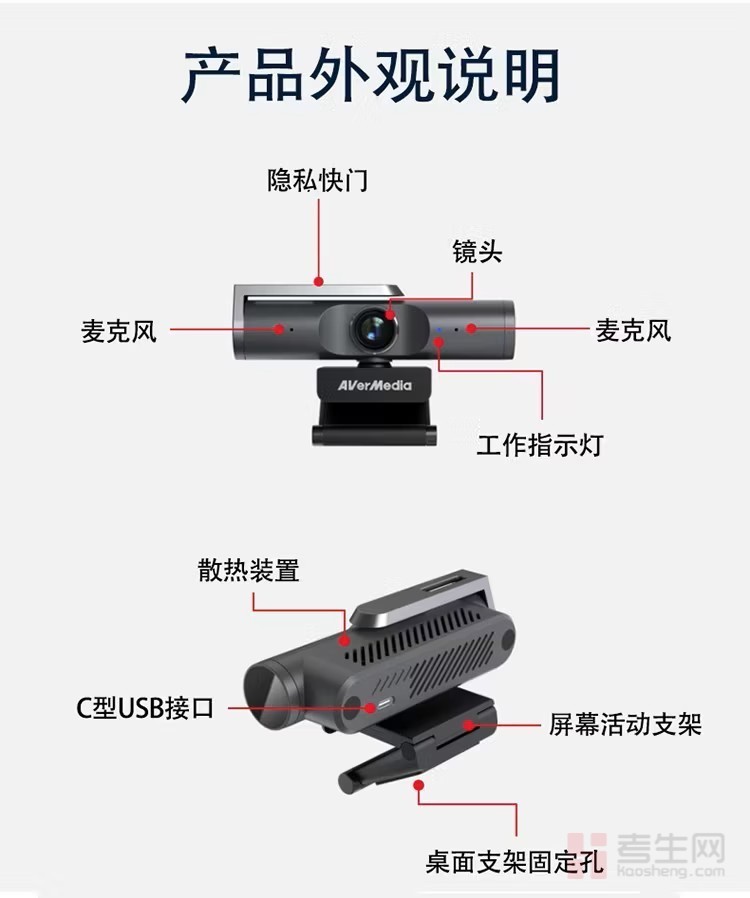 产品外观说明

隐私快门

镜头

麦克风

麦克风

AVerMedia

工作指示灯

散热装置

C型USB接口

屏幕活动支架

桌面支架固定孔

考生网
kaosheng.com