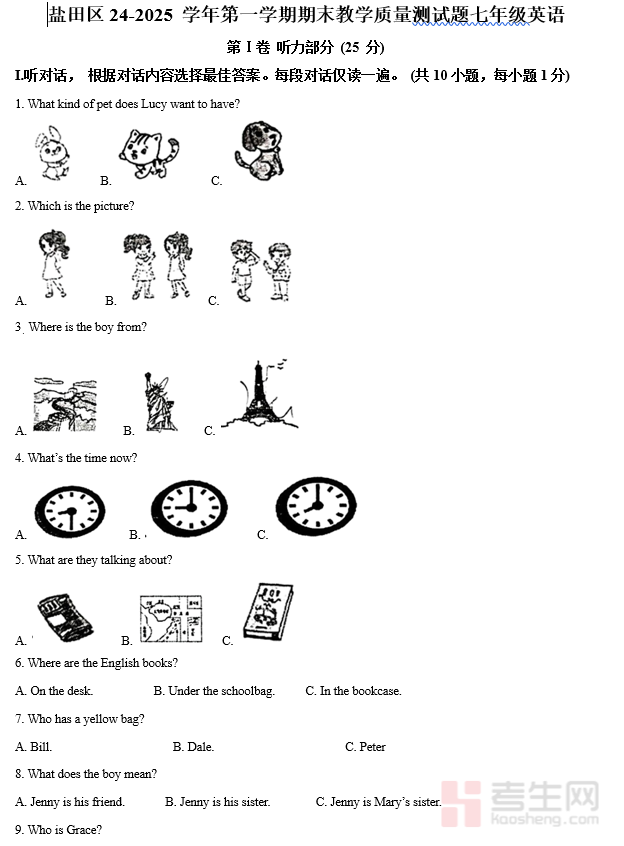 盐田区 24-2025 学年第一学期期末教学质量测试题七年级英语

第 I 卷 听力部分 (25 分)

I.听对话， 根据对话内容选择最佳答案。每段对话仅读一遍。 (共 10 小题，每小题 1 分)

1. What kind of pet does Lucy want to have?

A. B. C.

2. Which is the picture?

A. B. C.

3. Where is the boy from?

A. B. C.

4. What's the time now?

A. B. C.

5. What are they talking about?

A. B. C.

6. Where are the English books?

A. On the desk. B. Under the schoolbag. C. In the bookcase.

7. Who has a yellow bag?

A. Bill. B. Dale. C. Peter

8. What does the boy mean?

A. Jenny is his friend. B. Jenny is his sister. C. Jenny is Mary's sister.

9. Who is Grace?

考生网
kaosheng.com