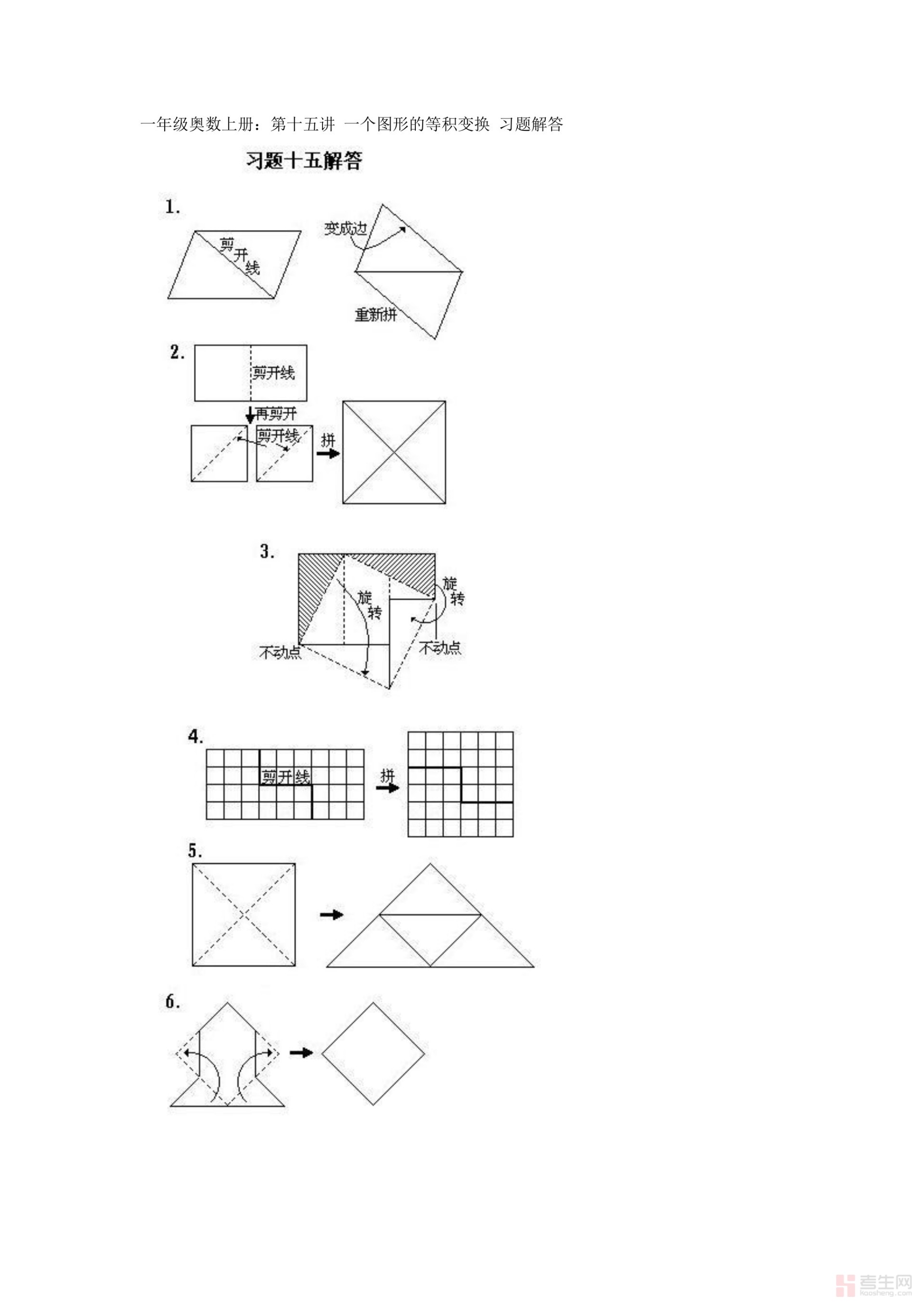 一年级奥数上册：第十五讲 一个图形的等积变换 习题解答

习题十五解答

1.

剪开线

变成边

重新拼

2.

剪开线

再剪开

剪开线

拼

3.

旋转

旋转

不动点

不动点

4.

剪开线

拼

5.

6.

考生网
kaosheng.com