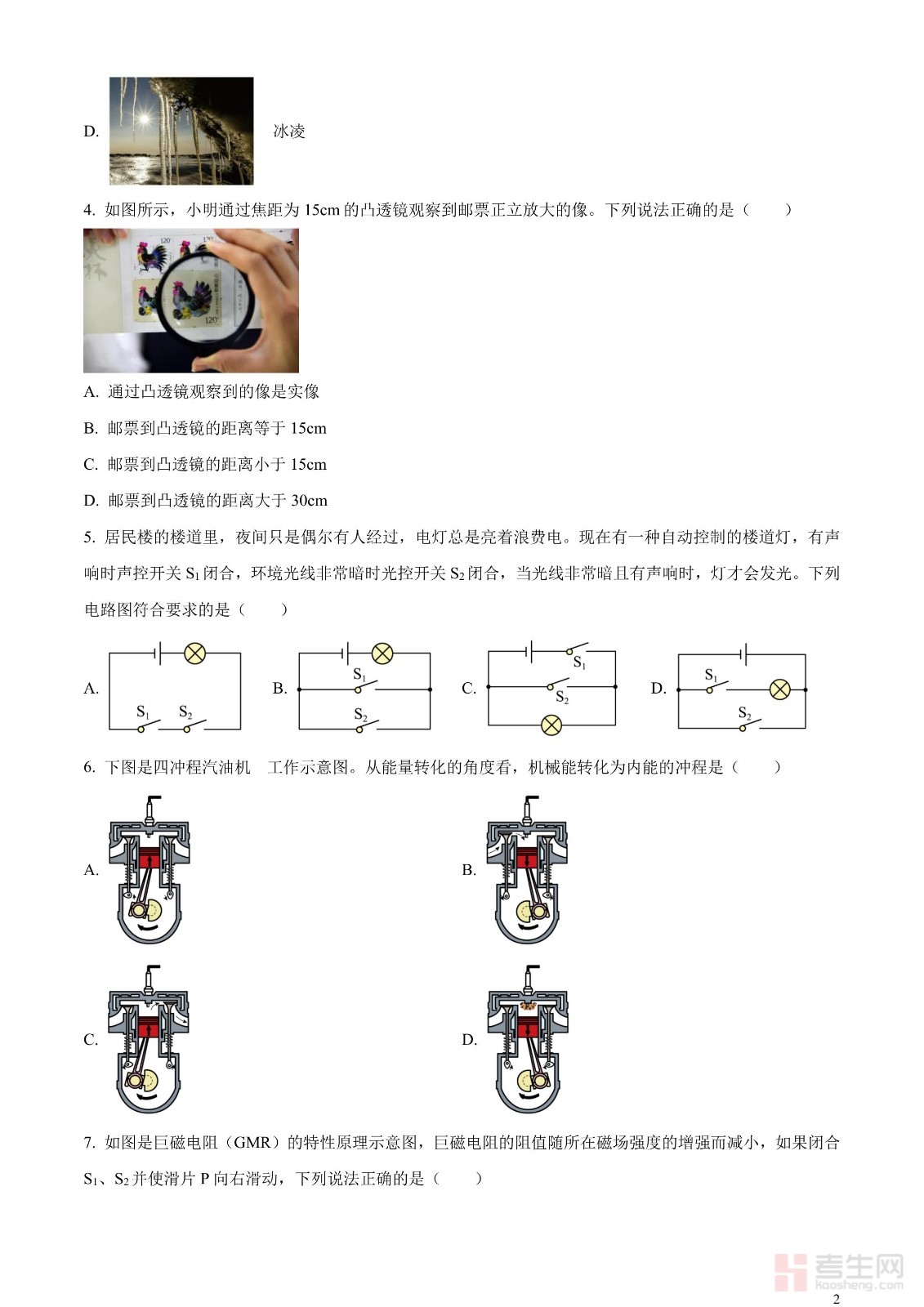 D. 冰凌

4. 如图所示，小明通过焦距为 15cm 的凸透镜观察到邮票正立放大的像。下列说法正确的是（　　）

120 120 120

A. 通过凸透镜观察到的像是实像

B. 邮票到凸透镜的距离等于 15cm

C. 邮票到凸透镜的距离小于 15cm

D. 邮票到凸透镜的距离大于 30cm

5. 居民楼的楼道里，夜间只是偶尔有人经过，电灯总是亮着浪费电。现在有一种自动控制的楼道灯，有声响时声控开关 $S_1$ 闭合，环境光线非常暗时光控开关 $S_2$ 闭合，当光线非常暗且有声响时，灯才会发光。下列电路图符合要求的是（　　）

A. $S_1$ $S_2$ B. $S_1$ $S_2$ C. $S_1$ $S_2$ D. $S_1$ $S_2$

6. 下图是四冲程汽油机　工作示意图。从能量转化的角度看，机械能转化为内能的冲程是（　　）

A. B.

C. D.

7. 如图是巨磁电阻（GMR）的特性原理示意图，巨磁电阻的阻值随所在磁场强度的增强而减小，如果闭合 $S_1$、$S_2$ 并使滑片 P 向右滑动，下列说法正确的是（　　）

考生网 kaosheng.com

2