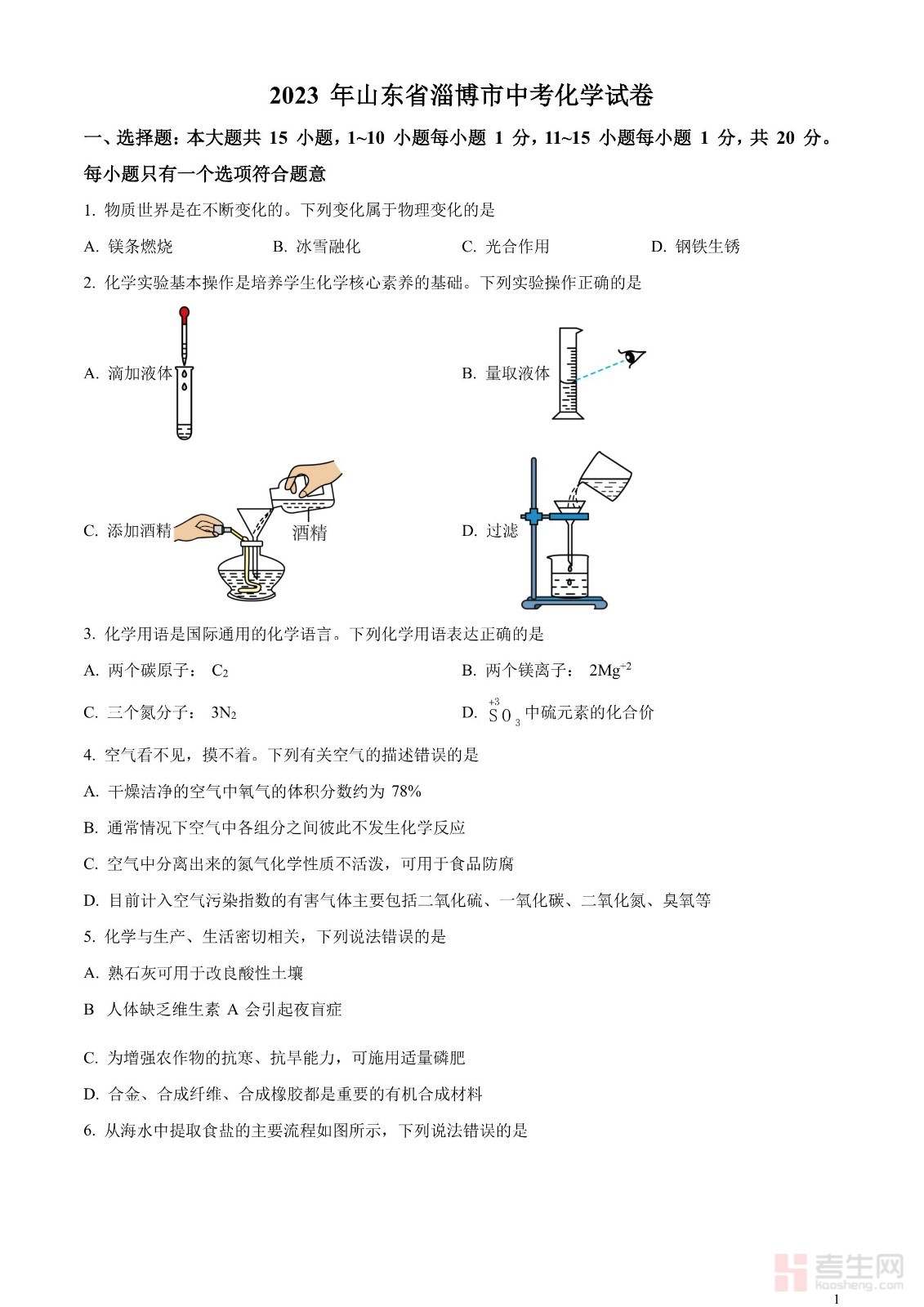 2023 年山东省淄博市中考化学试卷

一、选择题：本大题共 15 小题，1~10 小题每小题 1 分，11~15 小题每小题 1 分，共 20 分。每小题只有一个选项符合题意

1. 物质世界是在不断变化的。下列变化属于物理变化的是

A. 镁条燃烧　　B. 冰雪融化　　C. 光合作用　　D. 钢铁生锈

2. 化学实验基本操作是培养学生化学核心素养的基础。下列实验操作正确的是

A. 滴加液体

B. 量取液体

C. 添加酒精　酒精

D. 过滤

3. 化学用语是国际通用的化学语言。下列化学用语表达正确的是

A. 两个碳原子： $C_2$

B. 两个镁离子： $2Mg^{+2}$

C. 三个氮分子： $3N_2$

D. $\overset{+3}{S}O_3$ 中硫元素的化合价

4. 空气看不见，摸不着。下列有关空气的描述错误的是

A. 干燥洁净的空气中氧气的体积分数约为 78%

B. 通常情况下空气中各组分之间彼此不发生化学反应

C. 空气中分离出来的氮气化学性质不活泼，可用于食品防腐

D. 目前计入空气污染指数的有害气体主要包括二氧化硫、一氧化碳、二氧化氮、臭氧等

5. 化学与生产、生活密切相关，下列说法错误的是

A. 熟石灰可用于改良酸性土壤

B 人体缺乏维生素 A 会引起夜盲症

C. 为增强农作物的抗寒、抗旱能力，可施用适量磷肥

D. 合金、合成纤维、合成橡胶都是重要的有机合成材料

6. 从海水中提取食盐的主要流程如图所示，下列说法错误的是

考生网 kaosheng.com

1