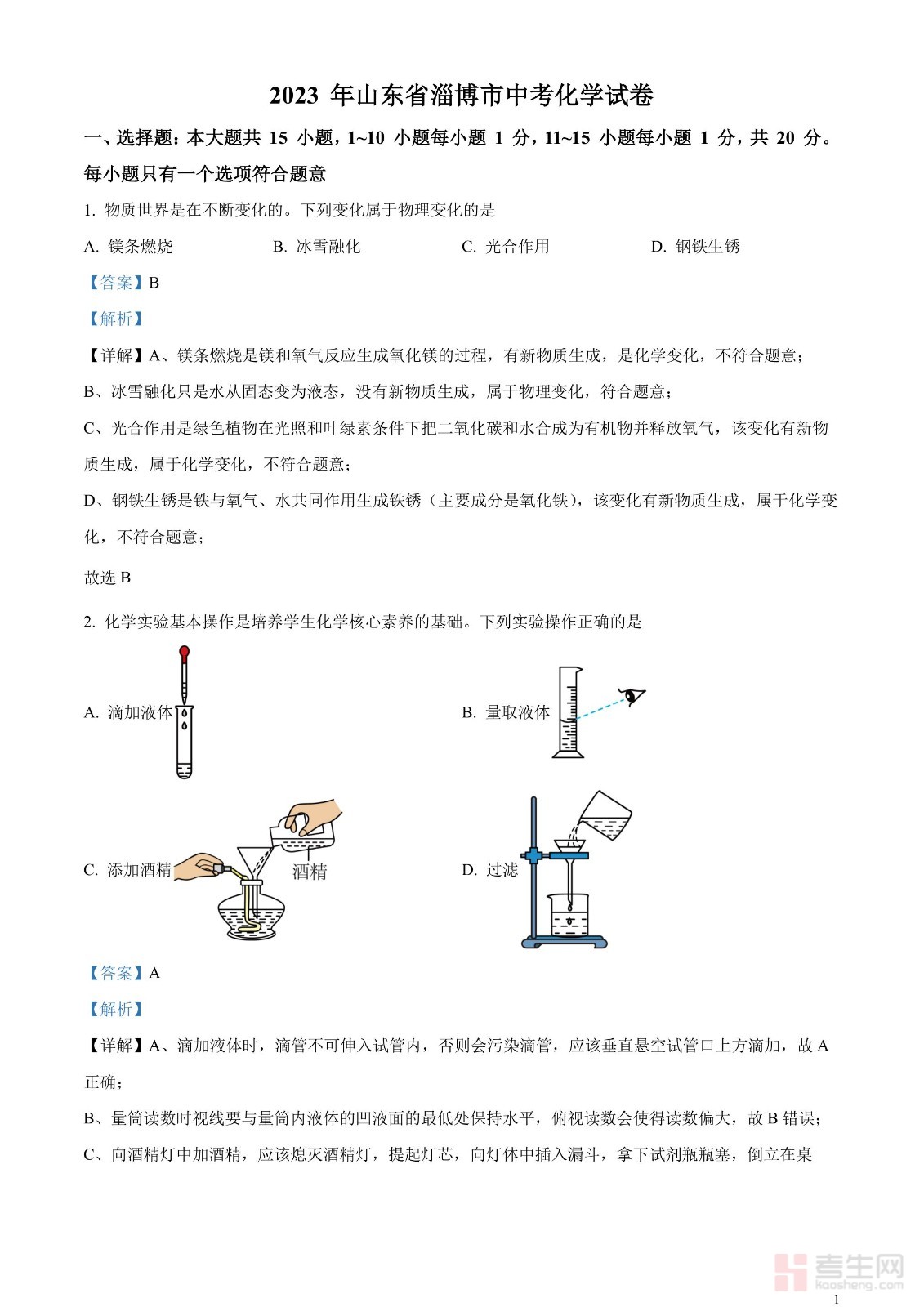 2023 年山东省淄博市中考化学试卷

一、选择题：本大题共 15 小题，1~10 小题每小题 1 分，11~15 小题每小题 1 分，共 20 分。每小题只有一个选项符合题意

1. 物质世界是在不断变化的。下列变化属于物理变化的是

A. 镁条燃烧　　B. 冰雪融化　　C. 光合作用　　D. 钢铁生锈

【答案】B

【解析】

【详解】A、镁条燃烧是镁和氧气反应生成氧化镁的过程，有新物质生成，是化学变化，不符合题意；

B、冰雪融化只是水从固态变为液态，没有新物质生成，属于物理变化，符合题意；

C、光合作用是绿色植物在光照和叶绿素条件下把二氧化碳和水合成为有机物并释放氧气，该变化有新物质生成，属于化学变化，不符合题意；

D、钢铁生锈是铁与氧气、水共同作用生成铁锈（主要成分是氧化铁），该变化有新物质生成，属于化学变化，不符合题意；

故选 B

2. 化学实验基本操作是培养学生化学核心素养的基础。下列实验操作正确的是

A. 滴加液体

B. 量取液体

C. 添加酒精

酒精

D. 过滤

【答案】A

【解析】

【详解】A、滴加液体时，滴管不可伸入试管内，否则会污染滴管，应该垂直悬空试管口上方滴加，故 A 正确；

B、量筒读数时视线要与量筒内液体的凹液面的最低处保持水平，俯视读数会使得读数偏大，故 B 错误；

C、向酒精灯中加酒精，应该熄灭酒精灯，提起灯芯，向灯体中插入漏斗，拿下试剂瓶瓶塞，倒立在桌

考生网
kaosheng.com

1