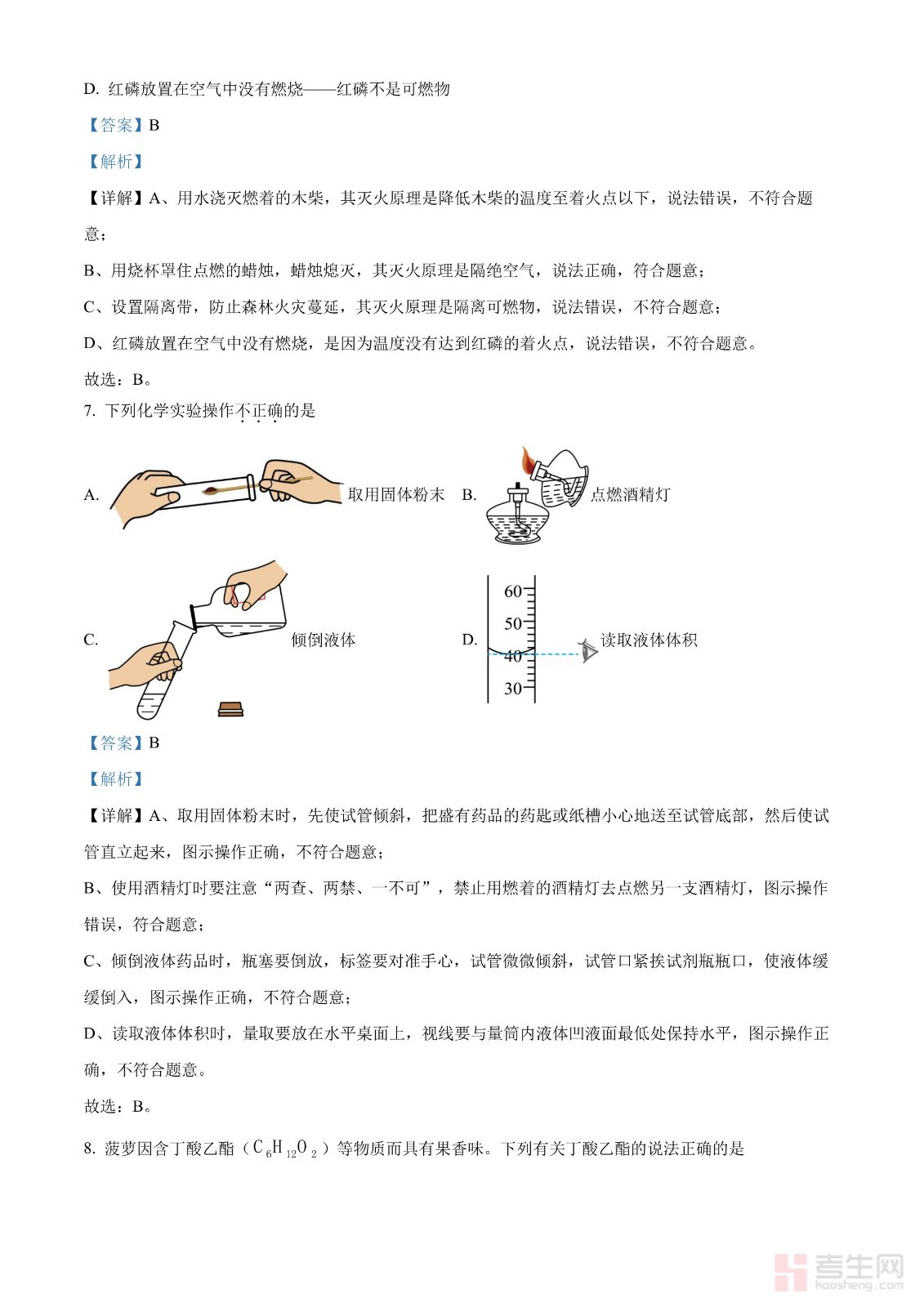 D. 红磷放置在空气中没有燃烧——红磷不是可燃物

【答案】B

【解析】

【详解】A、用水浇灭燃着的木柴，其灭火原理是降低木柴的温度至着火点以下，说法错误，不符合题意；

B、用烧杯罩住点燃的蜡烛，蜡烛熄灭，其灭火原理是隔绝空气，说法正确，符合题意；

C、设置隔离带，防止森林火灾蔓延，其灭火原理是隔离可燃物，说法错误，不符合题意；

D、红磷放置在空气中没有燃烧，是因为温度没有达到红磷的着火点，说法错误，不符合题意。

故选：B。

7. 下列化学实验操作不正确的是

A. 取用固体粉末 B. 点燃酒精灯

C. 倾倒液体 D. 60 50 40 30 读取液体体积

【答案】B

【解析】

【详解】A、取用固体粉末时，先使试管倾斜，把盛有药品的药匙或纸槽小心地送至试管底部，然后使试管直立起来，图示操作正确，不符合题意；

B、使用酒精灯时要注意“两查、两禁、一不可”，禁止用燃着的酒精灯去点燃另一支酒精灯，图示操作错误，符合题意；

C、倾倒液体药品时，瓶塞要倒放，标签要对准手心，试管微微倾斜，试管口紧挨试剂瓶瓶口，使液体缓缓倒入，图示操作正确，不符合题意；

D、读取液体体积时，量取要放在水平桌面上，视线要与量筒内液体凹液面最低处保持水平，图示操作正确，不符合题意。

故选：B。

8. 菠萝因含丁酸乙酯（$C_6H_{12}O_2$）等物质而具有果香味。下列有关丁酸乙酯的说法正确的是

考生网 kaosheng.com