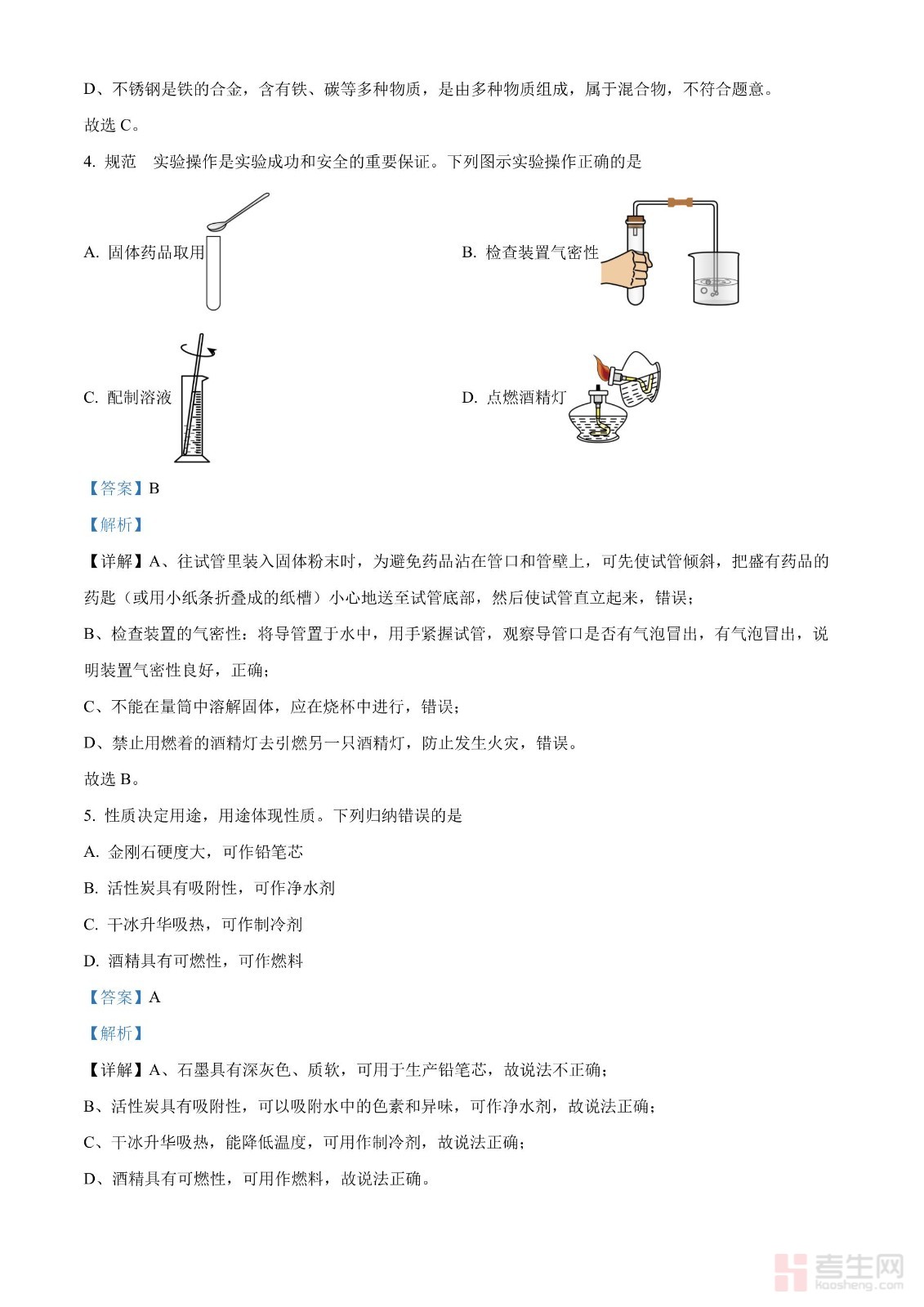 D、不锈钢是铁的合金，含有铁、碳等多种物质，是由多种物质组成，属于混合物，不符合题意。

故选 C。

4. 规范　实验操作是实验成功和安全的重要保证。下列图示实验操作正确的是

A. 固体药品取用

B. 检查装置气密性

C. 配制溶液

D. 点燃酒精灯

【答案】B

【解析】

【详解】A、往试管里装入固体粉末时，为避免药品沾在管口和管壁上，可先使试管倾斜，把盛有药品的药匙（或用小纸条折叠成的纸槽）小心地送至试管底部，然后使试管直立起来，错误；

B、检查装置的气密性：将导管置于水中，用手紧握试管，观察导管口是否有气泡冒出，有气泡冒出，说明装置气密性良好，正确；

C、不能在量筒中溶解固体，应在烧杯中进行，错误；

D、禁止用燃着的酒精灯去引燃另一只酒精灯，防止发生火灾，错误。

故选 B。

5. 性质决定用途，用途体现性质。下列归纳错误的是

A. 金刚石硬度大，可作铅笔芯

B. 活性炭具有吸附性，可作净水剂

C. 干冰升华吸热，可作制冷剂

D. 酒精具有可燃性，可作燃料

【答案】A

【解析】

【详解】A、石墨具有深灰色、质软，可用于生产铅笔芯，故说法不正确；

B、活性炭具有吸附性，可以吸附水中的色素和异味，可作净水剂，故说法正确；

C、干冰升华吸热，能降低温度，可用作制冷剂，故说法正确；

D、酒精具有可燃性，可用作燃料，故说法正确。

考生网
kaosheng.com