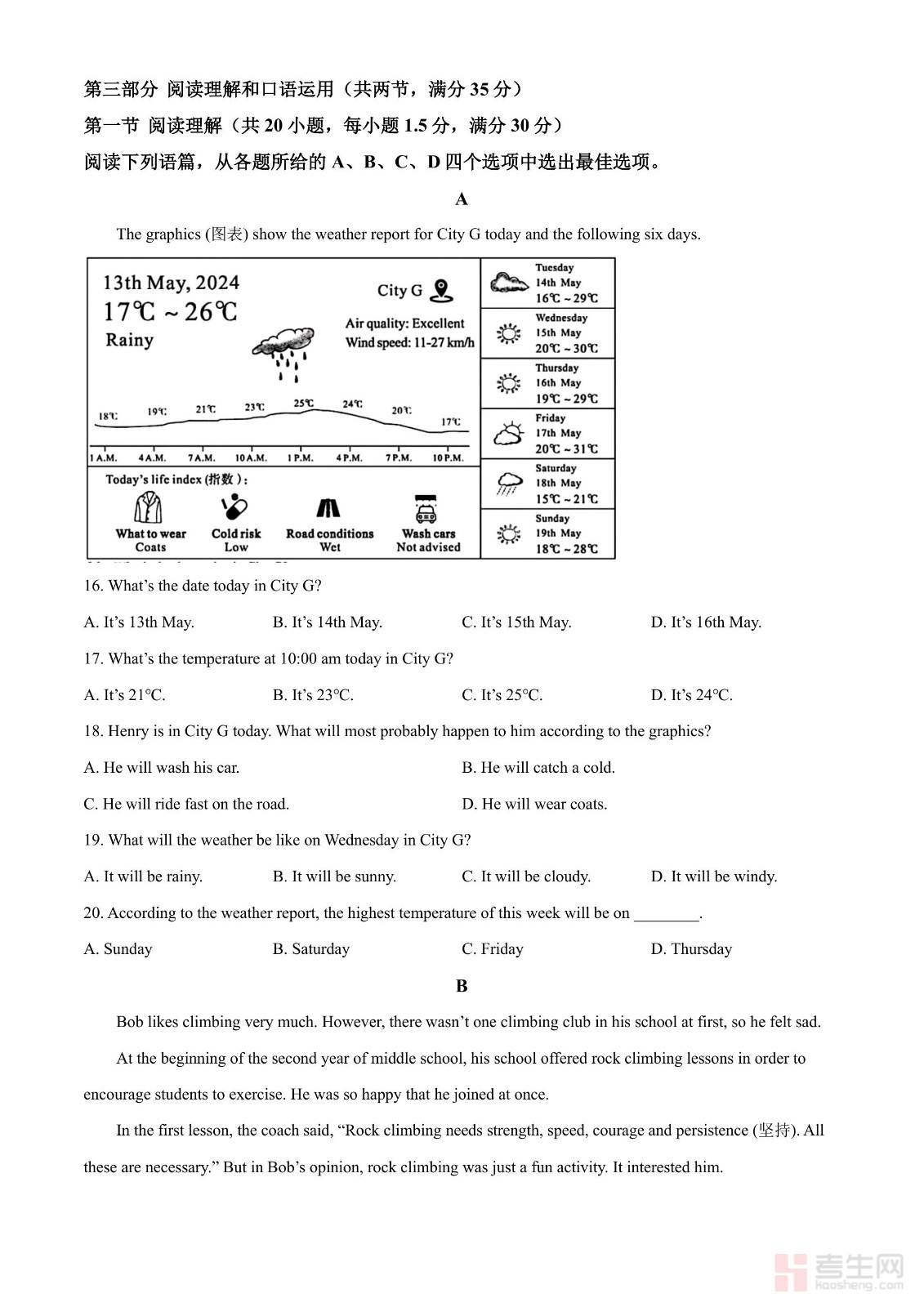 第三部分 阅读理解和口语运用（共两节，满分 35 分）

第一节 阅读理解（共 20 小题，每小题 1.5 分，满分 30 分）

阅读下列语篇，从各题所给的 A、B、C、D 四个选项中选出最佳选项。

A

The graphics (图表) show the weather report for City G today and the following six days.

13th May, 2024
17℃ ~ 26℃
Rainy

City G
Air quality: Excellent
Wind speed: 11-27 km/h

18℃ 19℃ 21℃ 23℃ 25℃ 24℃ 20℃ 17℃
1 A.M. 4 A.M. 7 A.M. 10 A.M. 1 P.M. 4 P.M. 7 P.M. 10 P.M.

Today's life index (指数)：
What to wear Coats
Cold risk Low
Road conditions Wet
Wash cars Not advised

Tuesday 14th May 16℃ ~ 29℃
Wednesday 15th May 20℃ ~ 30℃
Thursday 16th May 19℃ ~ 29℃
Friday 17th May 20℃ ~ 31℃
Saturday 18th May 15℃ ~ 21℃
Sunday 19th May 18℃ ~ 28℃

16. What's the date today in City G?

A. It's 13th May.
B. It's 14th May.
C. It's 15th May.
D. It's 16th May.

17. What's the temperature at 10:00 am today in City G?

A. It's 21°C.
B. It's 23°C.
C. It's 25°C.
D. It's 24°C.

18. Henry is in City G today. What will most probably happen to him according to the graphics?

A. He will wash his car.
B. He will catch a cold.
C. He will ride fast on the road.
D. He will wear coats.

19. What will the weather be like on Wednesday in City G?

A. It will be rainy.
B. It will be sunny.
C. It will be cloudy.
D. It will be windy.

20. According to the weather report, the highest temperature of this week will be on ________.

A. Sunday
B. Saturday
C. Friday
D. Thursday

B

Bob likes climbing very much. However, there wasn't one climbing club in his school at first, so he felt sad.

At the beginning of the second year of middle school, his school offered rock climbing lessons in order to encourage students to exercise. He was so happy that he joined at once.

In the first lesson, the coach said, "Rock climbing needs strength, speed, courage and persistence (坚持). All these are necessary." But in Bob's opinion, rock climbing was just a fun activity. It interested him.

考生网 Kaosheng.com