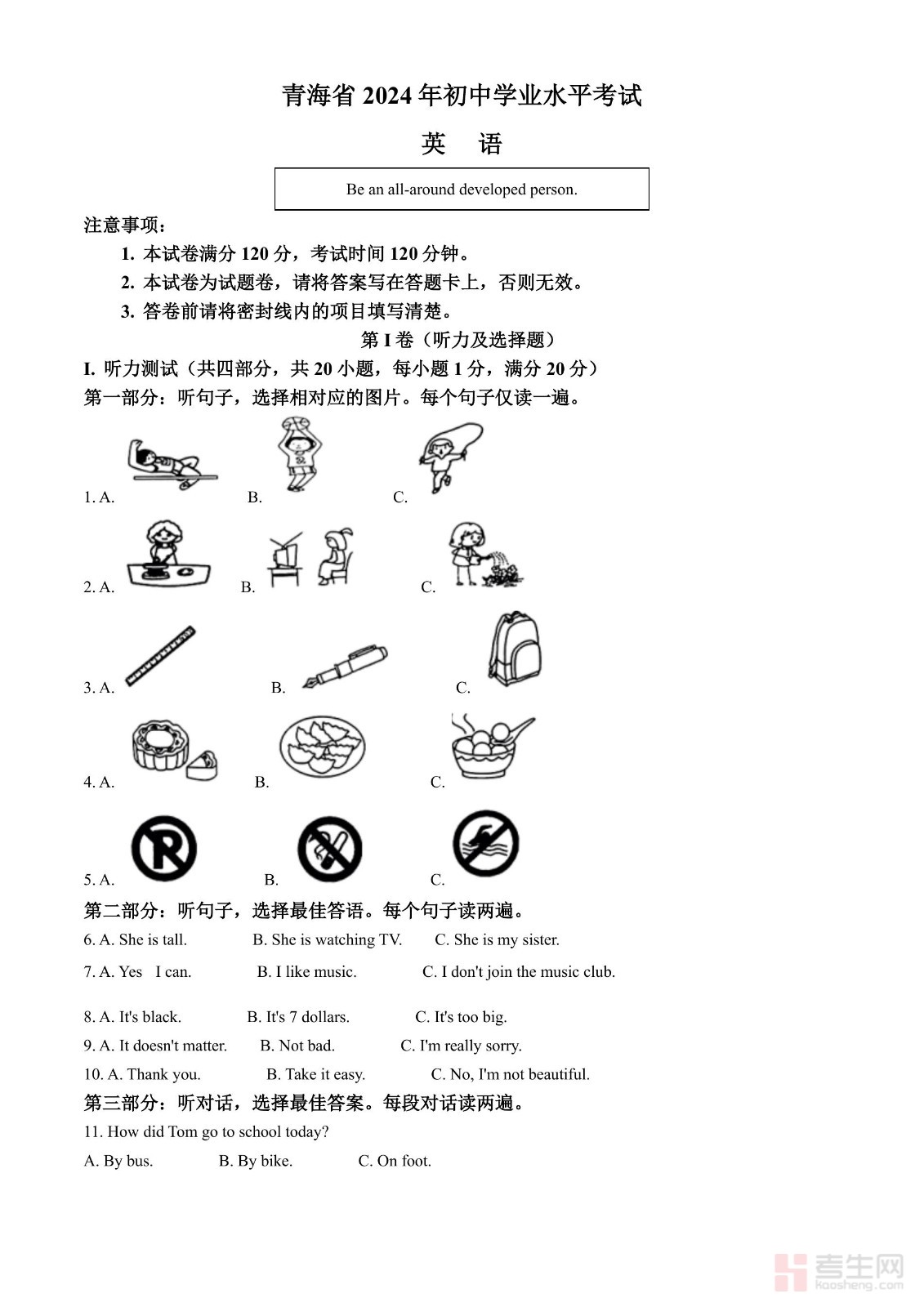 青海省 2024 年初中学业水平考试

英　语

Be an all-around developed person.

注意事项：

1. 本试卷满分 120 分，考试时间 120 分钟。

2. 本试卷为试题卷，请将答案写在答题卡上，否则无效。

3. 答卷前请将密封线内的项目填写清楚。

第 I 卷（听力及选择题）

I. 听力测试（共四部分，共 20 小题，每小题 1 分，满分 20 分）

第一部分：听句子，选择相对应的图片。每个句子仅读一遍。

1. A. B. C.

2. A. B. C.

3. A. B. C.

4. A. B. C.

5. A. B. C.

第二部分：听句子，选择最佳答语。每个句子读两遍。

6. A. She is tall. B. She is watching TV. C. She is my sister.

7. A. Yes I can. B. I like music. C. I don't join the music club.

8. A. It's black. B. It's 7 dollars. C. It's too big.

9. A. It doesn't matter. B. Not bad. C. I'm really sorry.

10. A. Thank you. B. Take it easy. C. No, I'm not beautiful.

第三部分：听对话，选择最佳答案。每段对话读两遍。

11. How did Tom go to school today?

A. By bus. B. By bike. C. On foot.

考生网
kaosheng.com